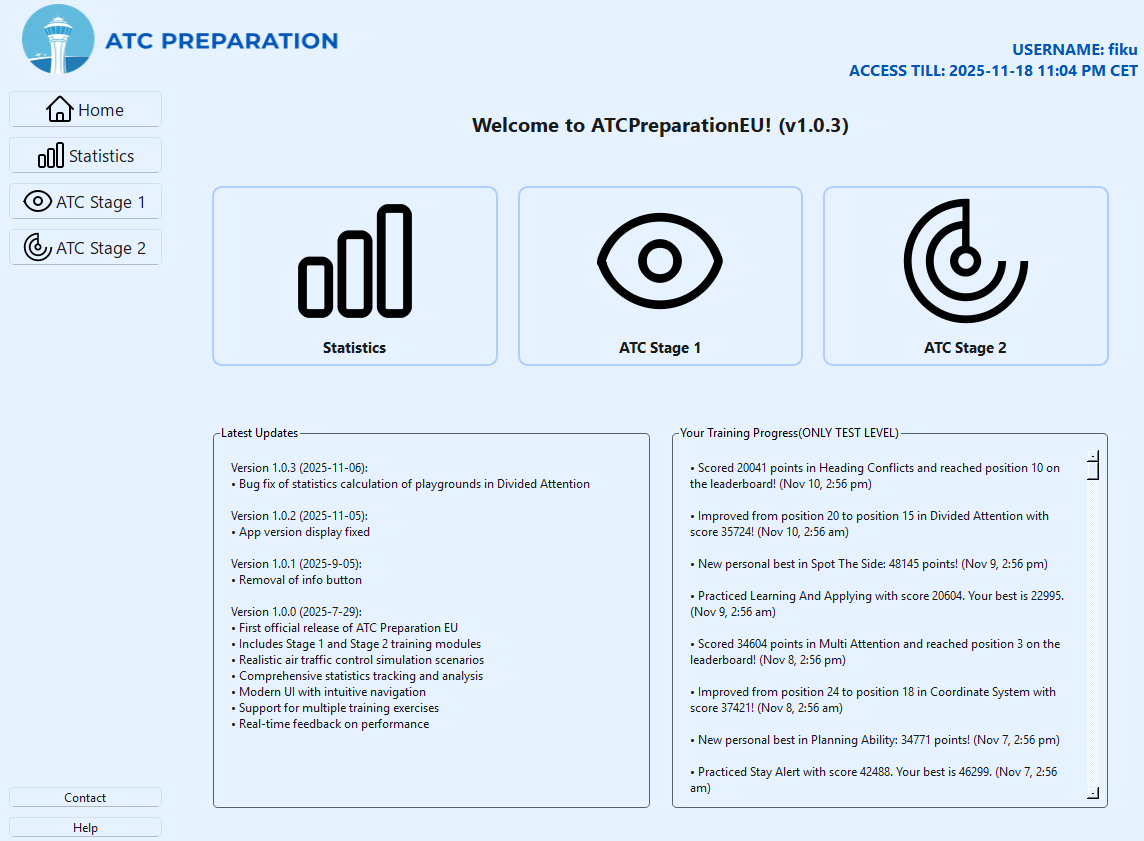 ATC PREPARATION

USERNAME: fiku
ACCESS TILL: 2025-11-18 11:04 PM CET

Home
Statistics
ATC Stage 1
ATC Stage 2

Welcome to ATCPreparationEU! (v1.0.3)

Statistics
ATC Stage 1
ATC Stage 2

Latest Updates

Version 1.0.3 (2025-11-06):
• Bug fix of statistics calculation of playgrounds in Divided Attention

Version 1.0.2 (2025-11-05):
• App version display fixed

Version 1.0.1 (2025-9-05):
• Removal of info button

Version 1.0.0 (2025-7-29):
• First official release of ATC Preparation EU
• Includes Stage 1 and Stage 2 training modules
• Realistic air traffic control simulation scenarios
• Comprehensive statistics tracking and analysis
• Modern UI with intuitive navigation
• Support for multiple training exercises
• Real-time feedback on performance

Your Training Progress(ONLY TEST LEVEL)

• Scored 20041 points in Heading Conflicts and reached position 10 on the leaderboard! (Nov 10, 2:56 pm)

• Improved from position 20 to position 15 in Divided Attention with score 35724! (Nov 10, 2:56 am)

• New personal best in Spot The Side: 48145 points! (Nov 9, 2:56 pm)

• Practiced Learning And Applying with score 20604. Your best is 22995. (Nov 9, 2:56 am)

• Scored 34604 points in Multi Attention and reached position 3 on the leaderboard! (Nov 8, 2:56 pm)

• Improved from position 24 to position 18 in Coordinate System with score 37421! (Nov 8, 2:56 am)

• New personal best in Planning Ability: 34771 points! (Nov 7, 2:56 pm)

• Practiced Stay Alert with score 42488. Your best is 46299. (Nov 7, 2:56 am)

Contact
Help